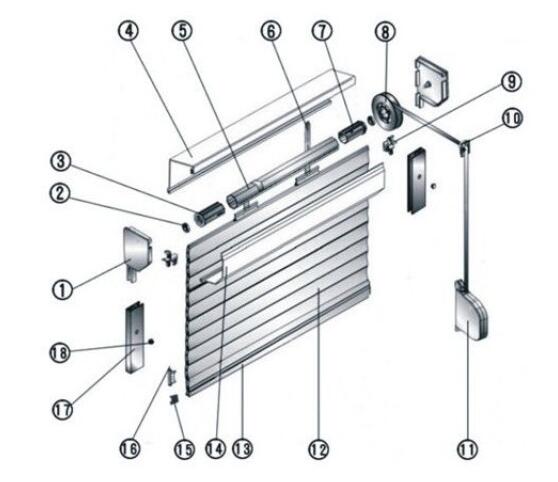 4
5
6
7
8
9
10
3
2
1
18
17
16
15
14
13
12
11