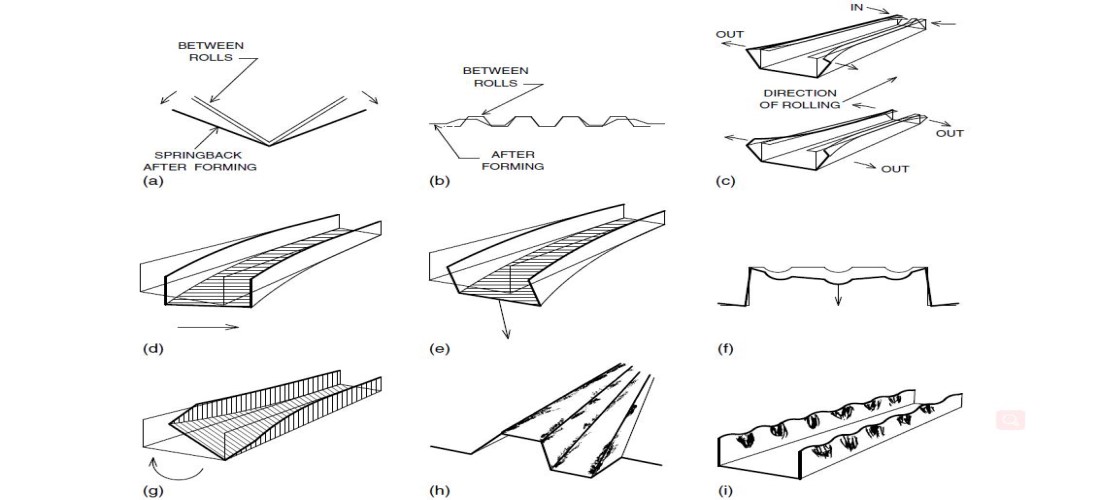 BETWEEN ROLLS

SPRINGBACK AFTER FORMING

(a)

BETWEEN ROLLS

AFTER FORMING

(b)

IN

OUT

DIRECTION OF ROLLING

OUT

OUT

(c)

(d)

(e)

(f)

(g)

(h)

(i)